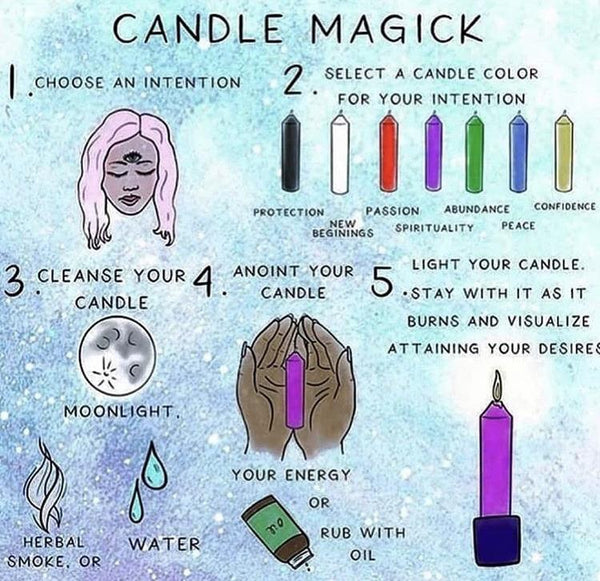 CANDLE MAGICK

1. CHOOSE AN INTENTION

2. SELECT A CANDLE COLOR FOR YOUR INTENTION

PROTECTION
NEW BEGININGS
PASSION
SPIRITUALITY
ABUNDANCE
PEACE
CONFIDENCE

3. CLEANSE YOUR CANDLE

MOONLIGHT.

HERBAL SMOKE, OR

WATER

4. ANOINT YOUR CANDLE

YOUR ENERGY

OR

OIL

RUB WITH OIL

5. LIGHT YOUR CANDLE. STAY WITH IT AS IT BURNS AND VISUALIZE ATTAINING YOUR DESIRES